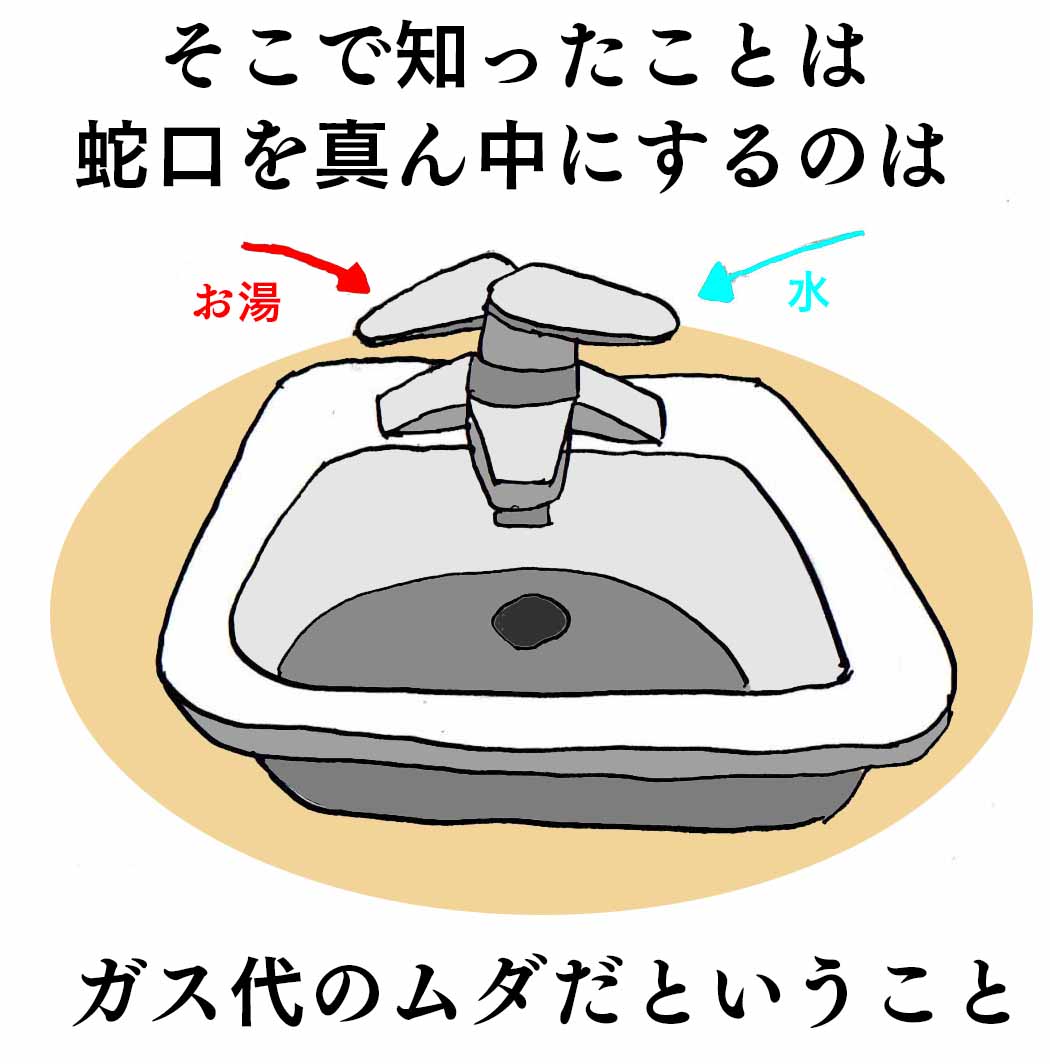 そこで知ったことは
蛇口を真ん中にするのは

お湯

水

ガス代のムダだということ